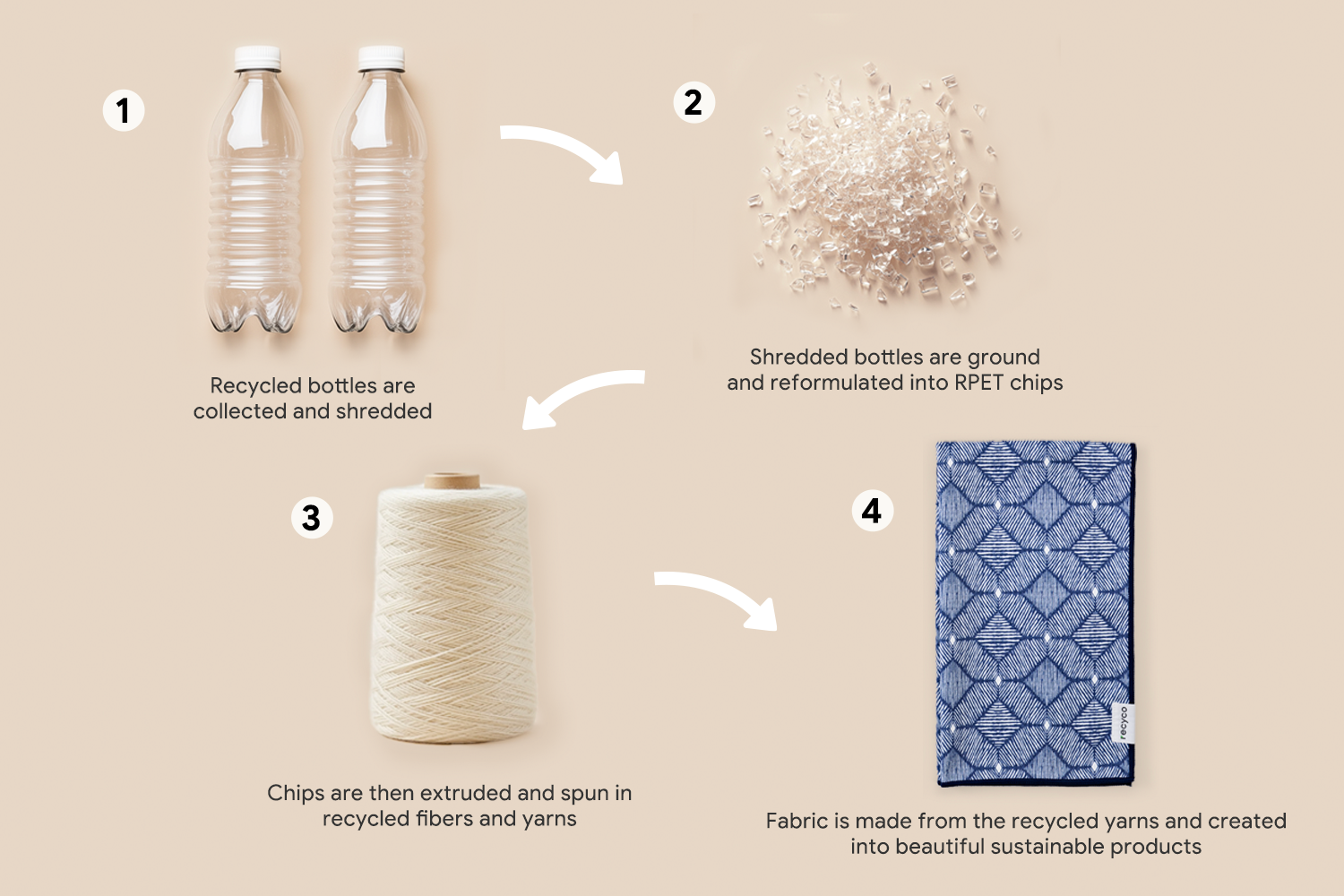 1

Recycled bottles are collected and shredded

2

Shredded bottles are ground and reformulated into RPET chips

3

Chips are then extruded and spun in recycled fibers and yarns

4

recyco

Fabric is made from the recycled yarns and created into beautiful sustainable products